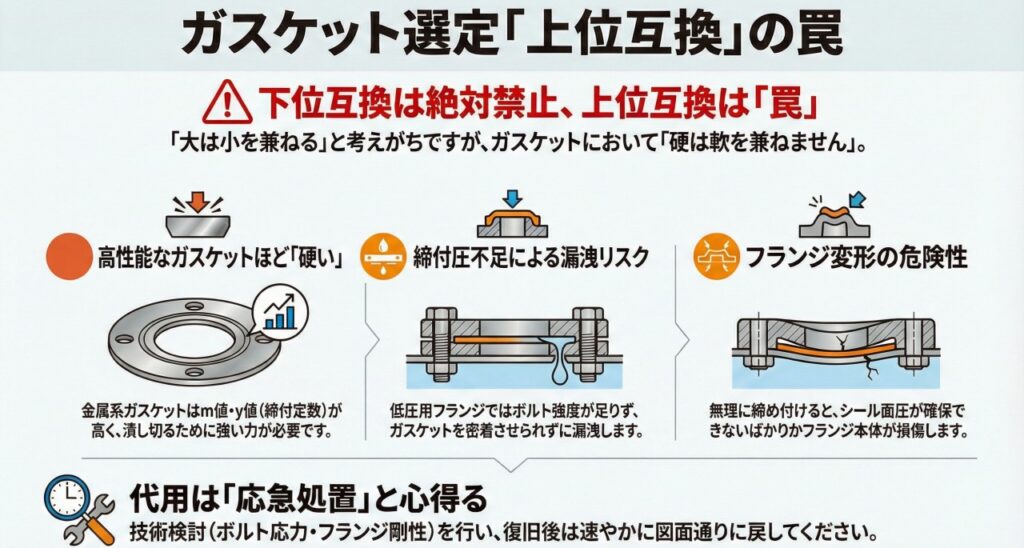 ガスケット選定「上位互換」の罠

下位互換は絶対禁止、上位互換は「罠」

「大は小を兼ねる」と考えがちですが、ガスケットにおいて「硬は軟を兼ねません」。

高性能なガスケットほど「硬い」

金属系ガスケットはm値・y値（締付定数）が高く、潰し切るために強い力が必要です。

締付圧不足による漏洩リスク

低圧用フランジではボルト強度が足りず、ガスケットを密着させられずに漏洩します。

フランジ変形の危険性

無理に締め付けると、シール面圧が確保できないばかりかフランジ本体が損傷します。

代用は「応急処置」と心得る

技術検討（ボルト応力・フランジ剛性）を行い、復旧後は速やかに図面通りに戻してください。