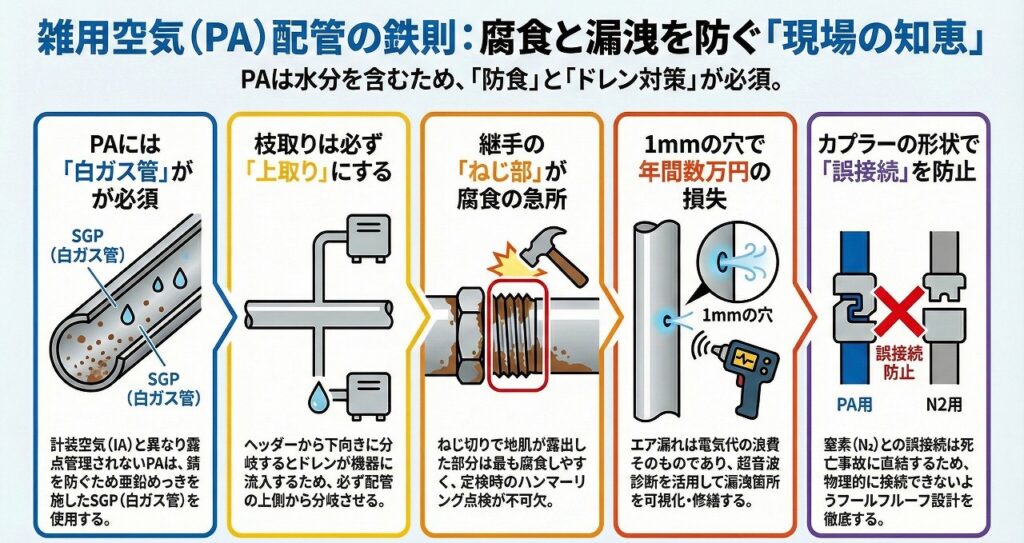 雑用空気(PA)配管の鉄則:腐食と漏洩を防ぐ「現場の知恵」

PAは水分を含むため、「防食」と「ドレン対策」が必須。

PAには「白ガス管」がが必須

SGP(白ガス管)

SGP(白ガス管)

計装空気(IA)と異なり露点管理されないPAは、錆を防ぐため亜鉛めっきを施したSGP(白ガス管)を使用する。

枝取りは必ず「上取り」にする

ヘッダーから下向きに分岐するとドレンが機器に流入するため、必ず配管の上側から分岐させる。

継手の「ねじ部」が腐食の急所

ねじ切りで地肌が露出した部分は最も腐食しやすく、定検時のハンマーリング点検が不可欠。

1mmの穴で年間数万円の損失

1mmの穴

エア漏れは電気代の浪費そのものであり、超音波診断を活用して漏洩箇所を可視化・修繕する。

カプラーの形状で「誤接続」を防止

誤接続防止

PA用

N2用

窒素($N_2$)との誤接続は死亡事故に直結するため、物理的に接続できないようフールプルーフ設計を徹底する。