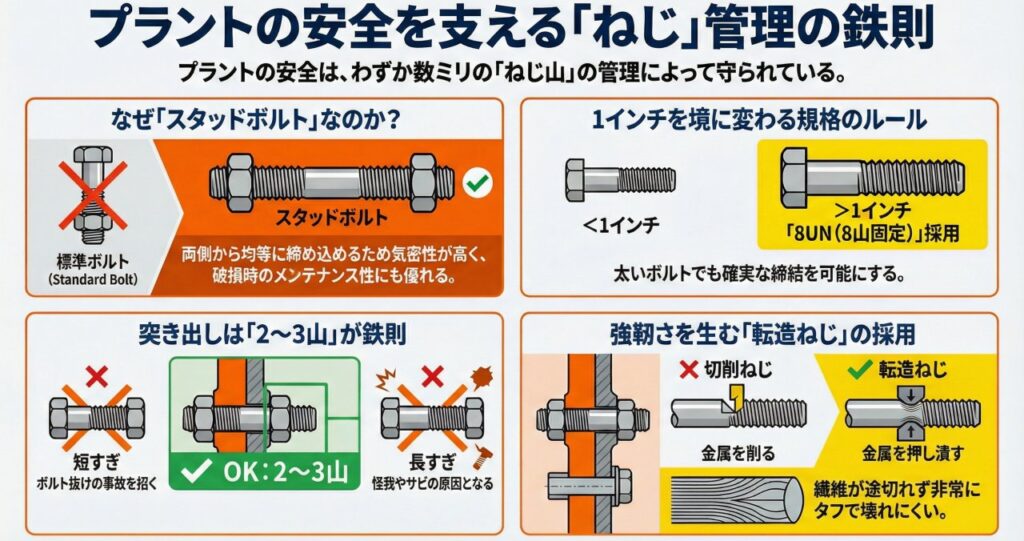 プラントの安全を支える「ねじ」管理の鉄則

プラントの安全は、わずか数ミリの「ねじ山」の管理によって守られている。

なぜ「スタッドボルト」なのか?

標準ボルト
(Standard Bolt)

スタッドボルト

両側から均等に締め込めるため気密性が高く、破損時のメンテナンス性にも優れる。

1インチを境に変わる規格のルール

<1インチ

>1インチ
「8UN(8山固定)」採用

太いボルトでも確実な締結を可能にする。

突き出しは「2〜3山」が鉄則

短すぎ
ボルト抜けの事故を招く

OK:2〜3山

長すぎ
怪我やサビの原因となる

強靭さを生む「転造ねじ」の採用

切削ねじ

金属を削る

転造ねじ

金属を押し潰す

繊維が途切れず非常にタフで壊れにくい。